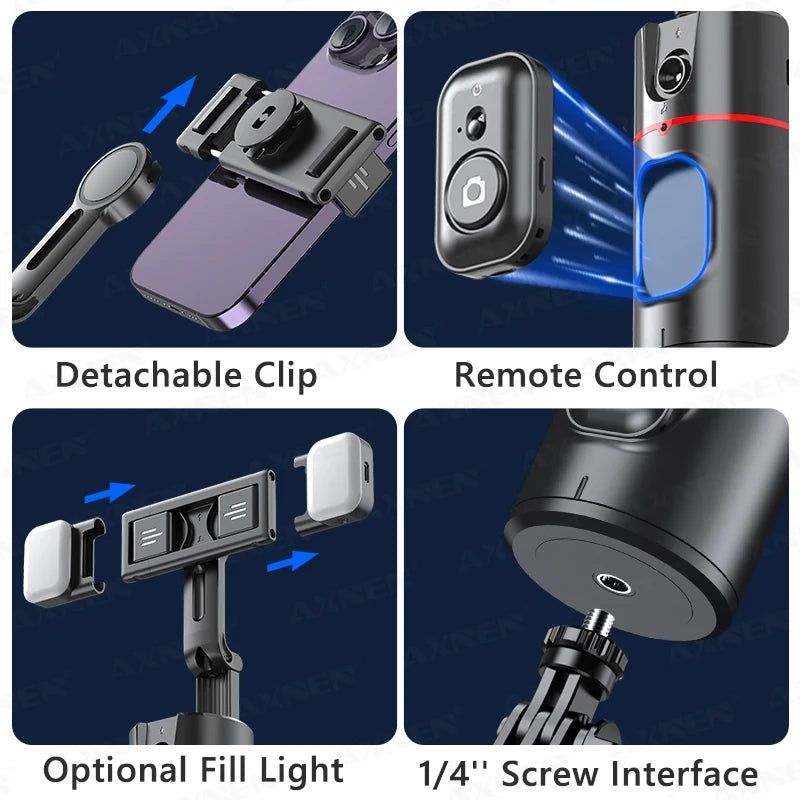 Detachable Clip

Remote Control

Optional Fill Light

1/4'' Screw Interface

AXNEN